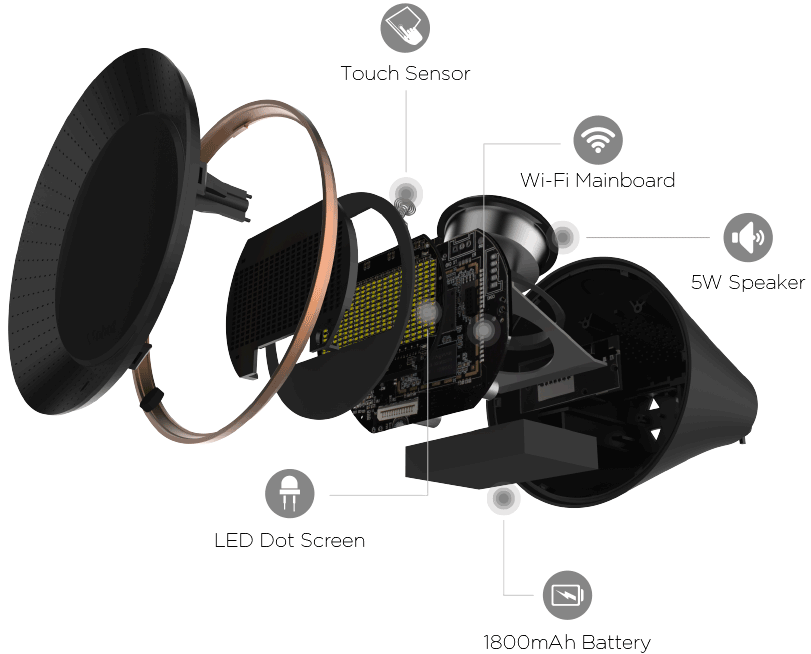 Touch Sensor

Wi-Fi Mainboard

5W Speaker

LED Dot Screen

1800mAh Battery